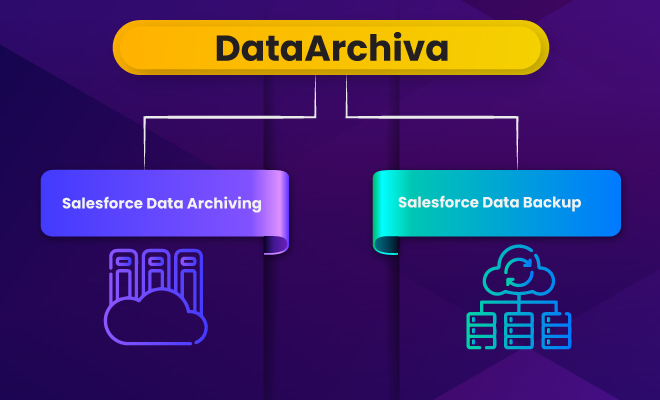 DataArchiva

Salesforce Data Archiving

Salesforce Data Backup